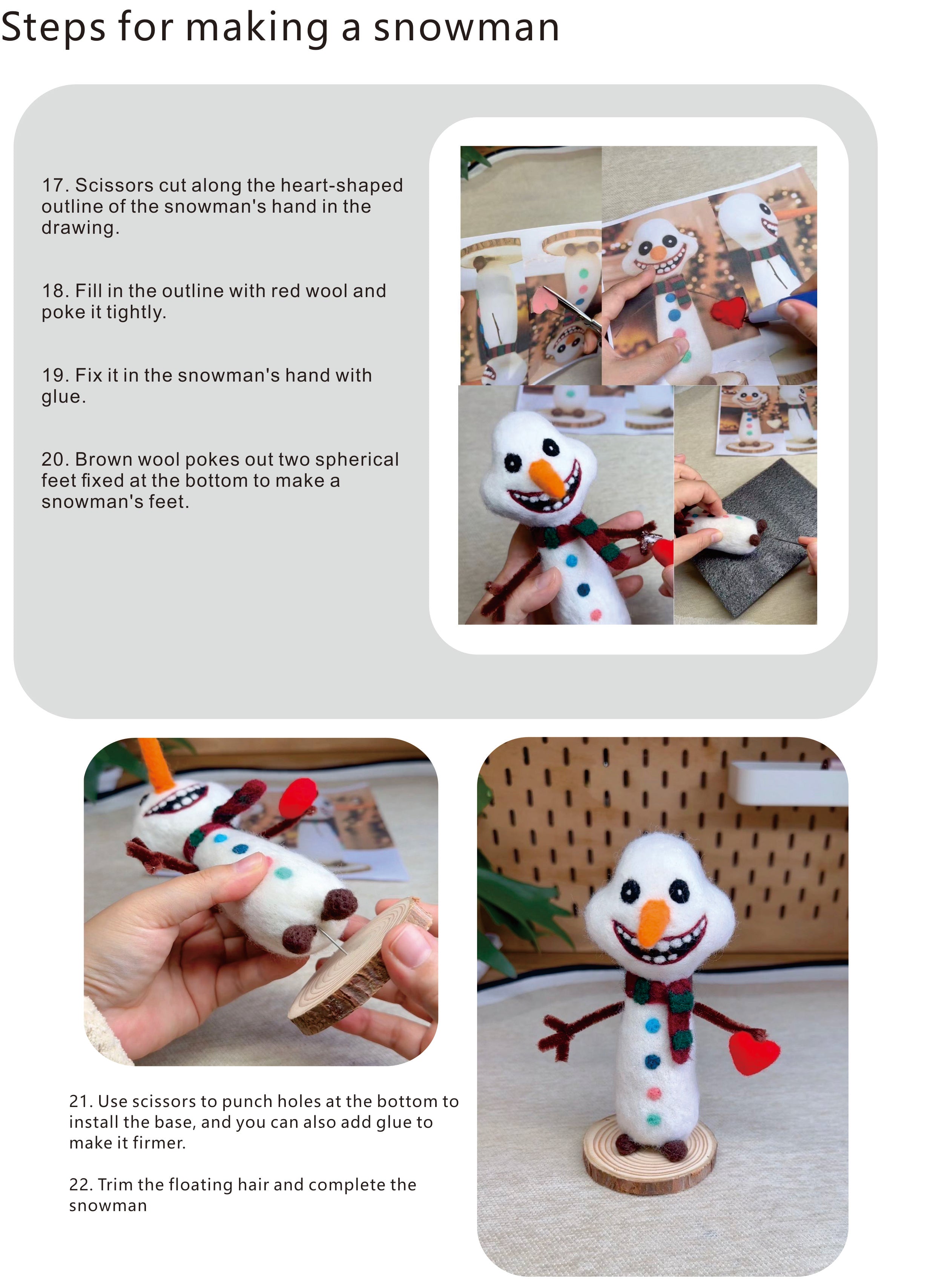 Steps for making a snowman

17. Scissors cut along the heart-shaped outline of the snowman's hand in the drawing.

18. Fill in the outline with red wool and poke it tightly.

19. Fix it in the snowman's hand with glue.

20. Brown wool pokes out two spherical feet fixed at the bottom to make a snowman's feet.

21. Use scissors to punch holes at the bottom to install the base, and you can also add glue to make it firmer.

22. Trim the floating hair and complete the snowman