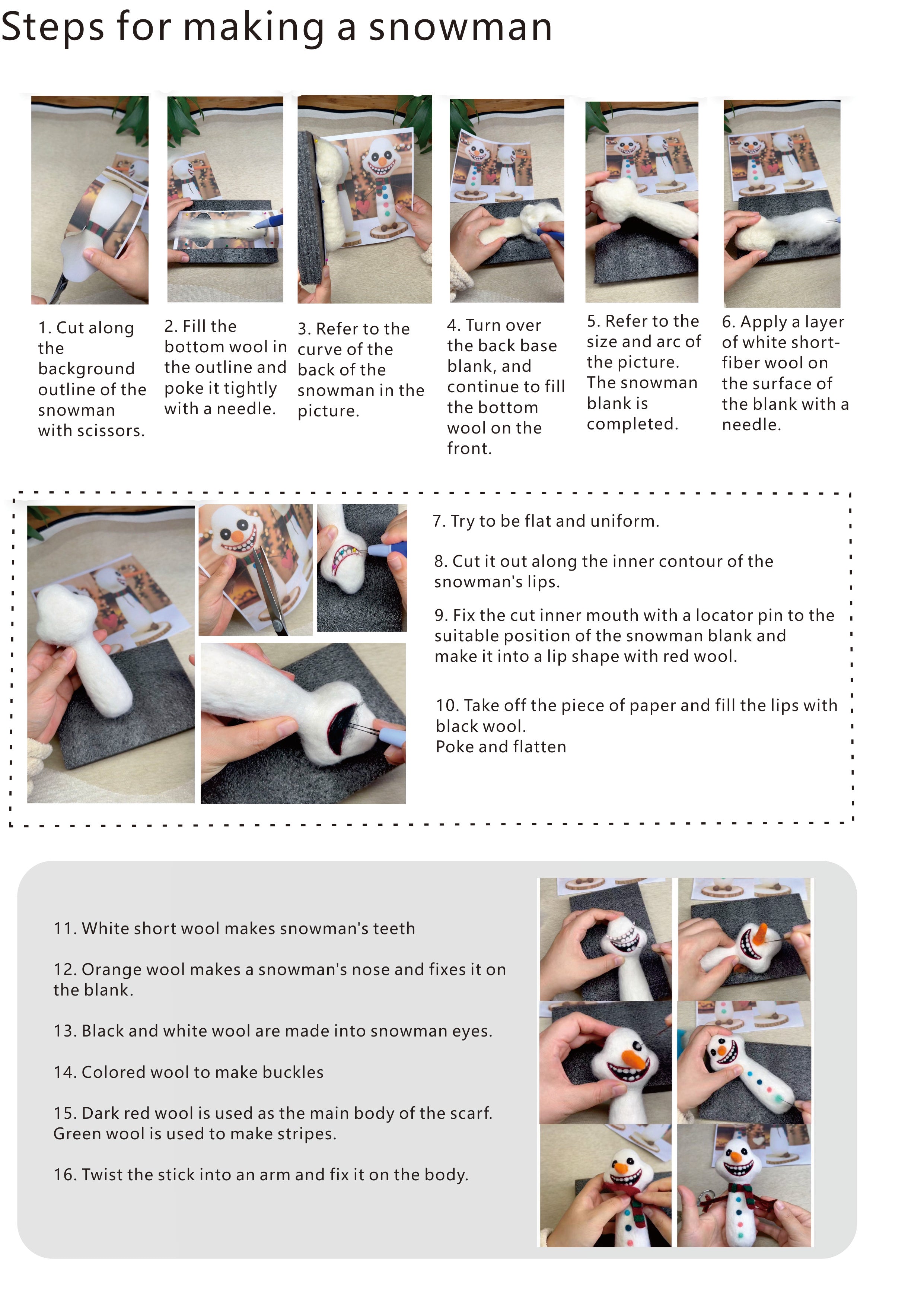 Steps for making a snowman

1. Cut along the background outline of the snowman with scissors.

2. Fill the bottom wool in the outline and poke it tightly with a needle.

3. Refer to the curve of the back of the snowman in the picture.

4. Turn over the back base blank, and continue to fill the bottom wool on the front.

5. Refer to the size and arc of the picture. The snowman blank is completed.

6. Apply a layer of white short-fiber wool on the surface of the blank with a needle.

7. Try to be flat and uniform.

8. Cut it out along the inner contour of the snowman's lips.

9. Fix the cut inner mouth with a locator pin to the suitable position of the snowman blank and make it into a lip shape with red wool.

10. Take off the piece of paper and fill the lips with black wool.
Poke and flatten

11. White short wool makes snowman's teeth

12. Orange wool makes a snowman's nose and fixes it on the blank.

13. Black and white wool are made into snowman eyes.

14. Colored wool to make buckles

15. Dark red wool is used as the main body of the scarf. Green wool is used to make stripes.

16. Twist the stick into an arm and fix it on the body.